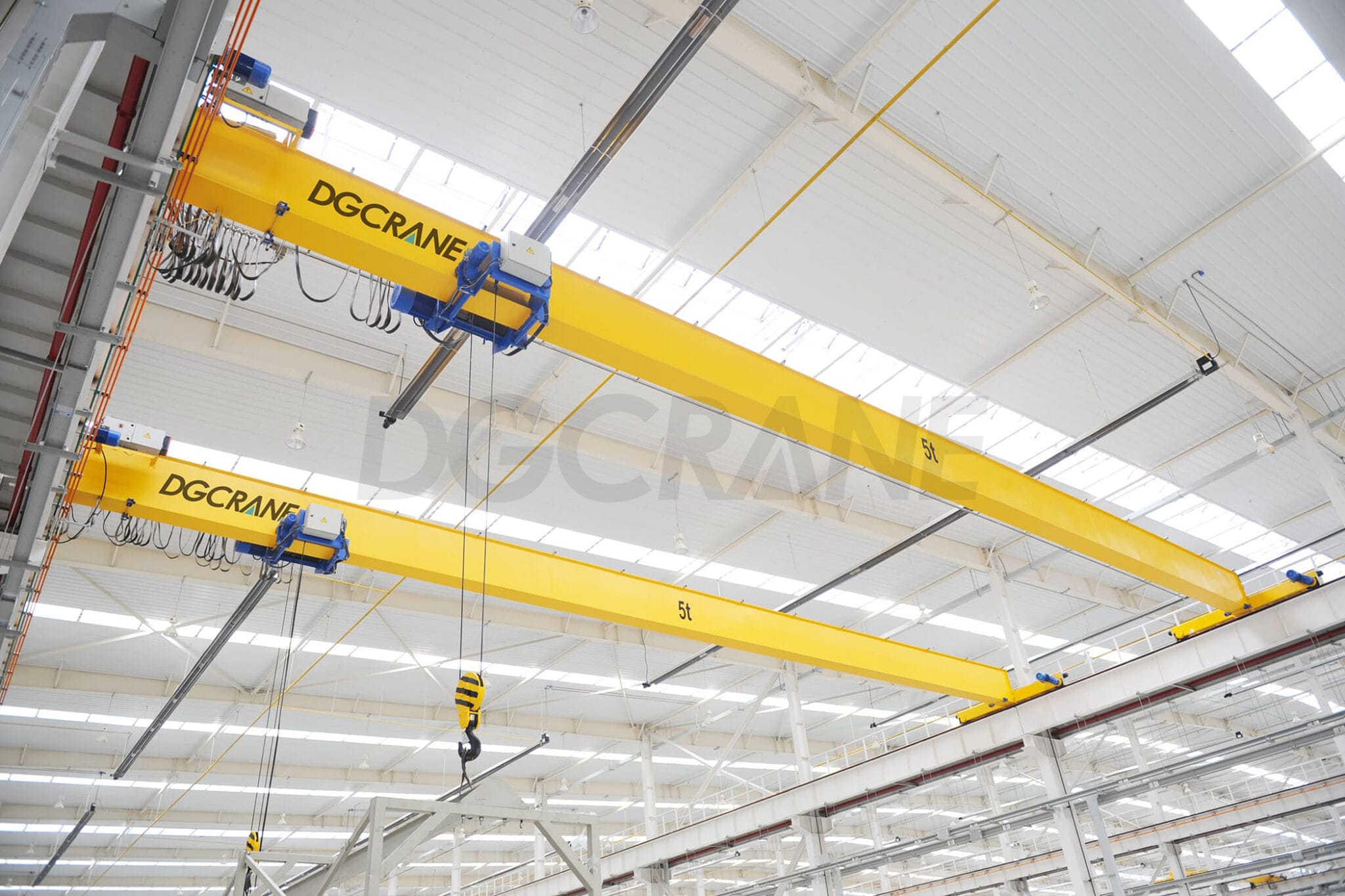 DGCRANE

5t

DGCRANE

DGCRANE

5t