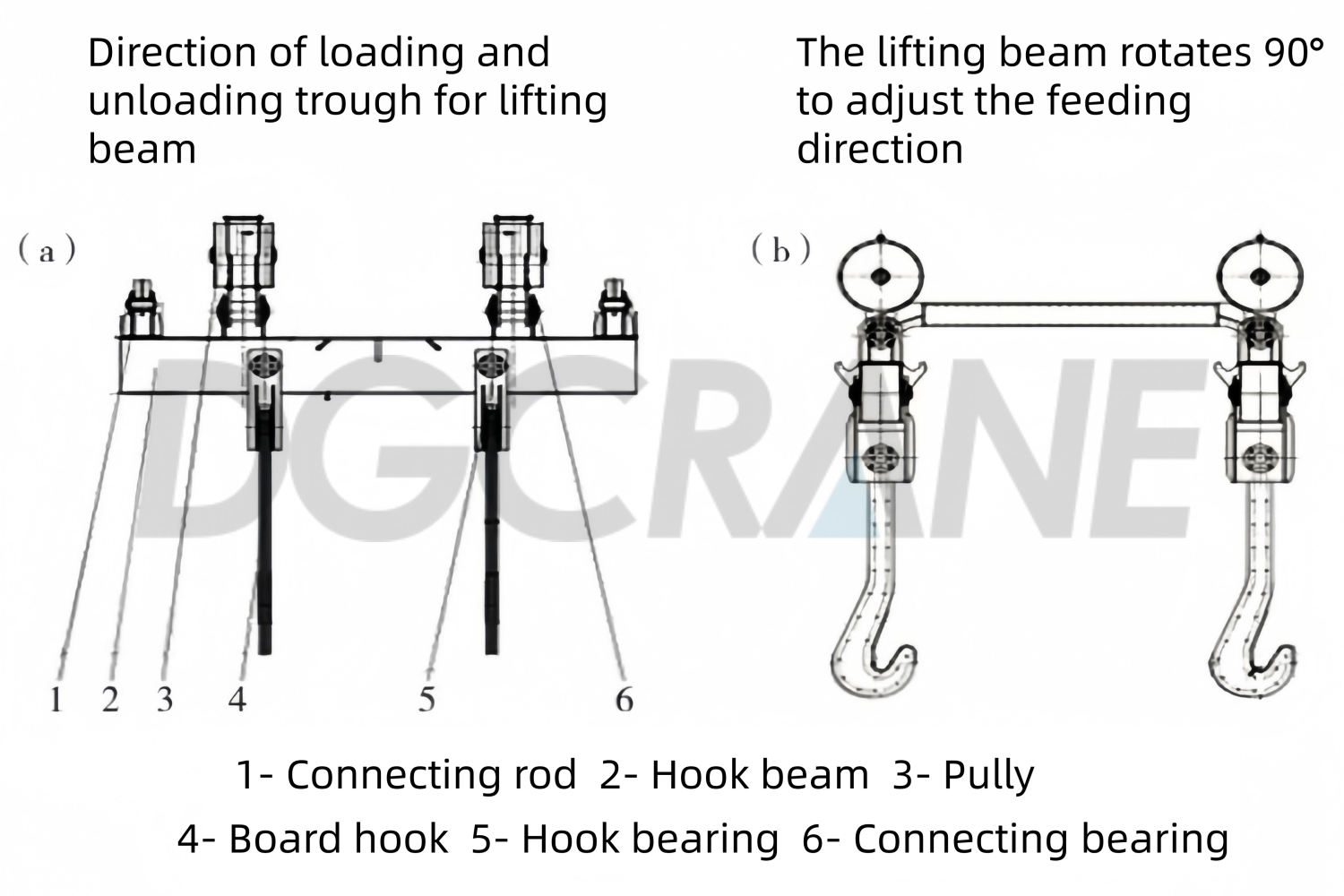 Direction of loading and unloading trough for lifting beam

The lifting beam rotates 90° to adjust the feeding direction

(a)

(b)

DGCRANE

1 2 3 4 5 6

1- Connecting rod 2- Hook beam 3- Pully
4- Board hook 5- Hook bearing 6- Connecting bearing