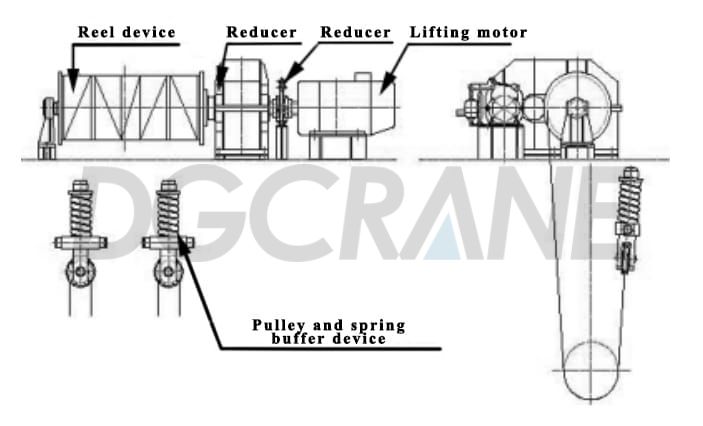 Reel device
Reducer
Reducer
Lifting motor
DGCRANE
Pulley and spring buffer device